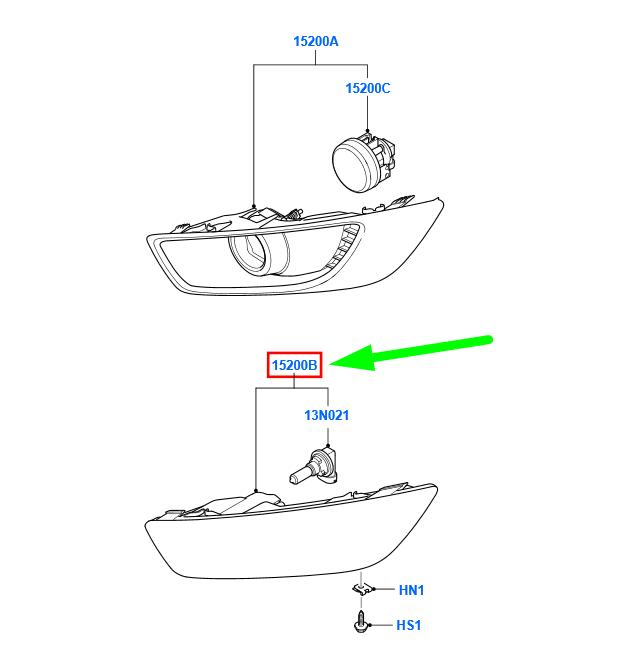 15200A
15200C
15200B
13N021
HN1
HS1