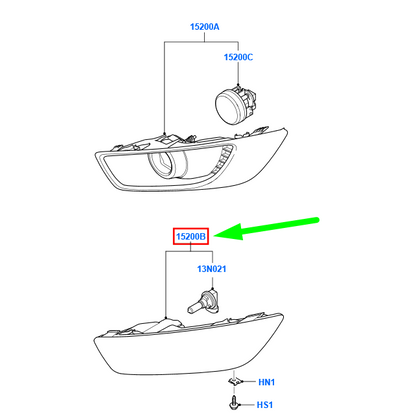 15200A

15200C

15200B

13N021

HN1

HS1