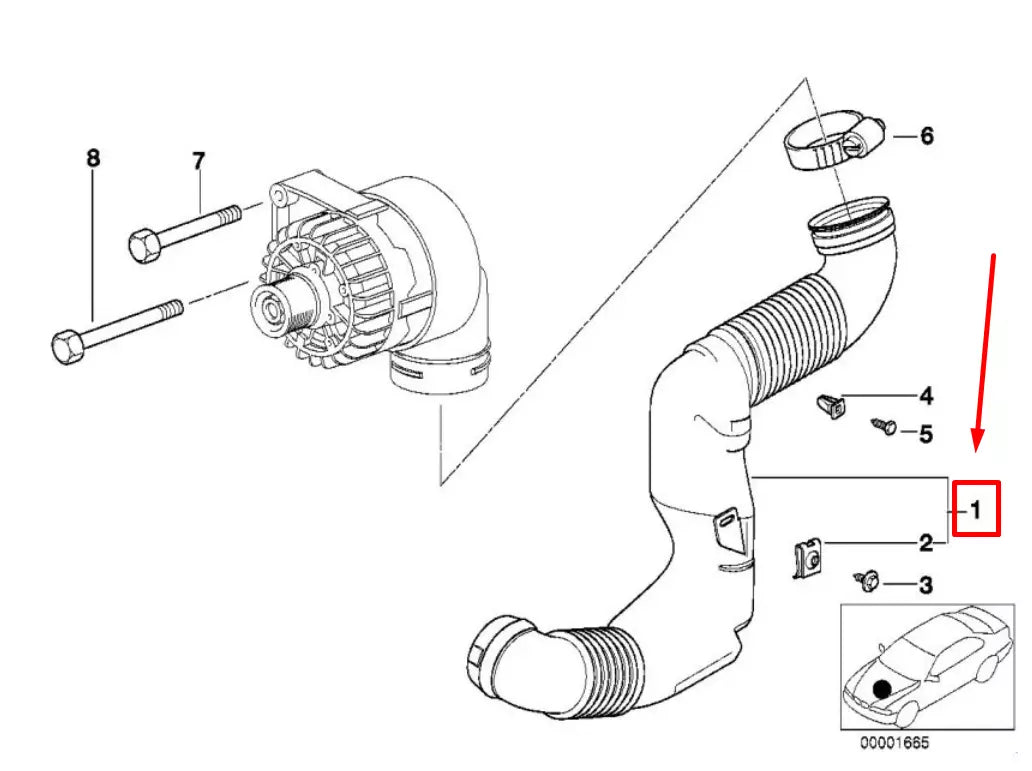 8
7
6
4
5
1
2
3
00001665