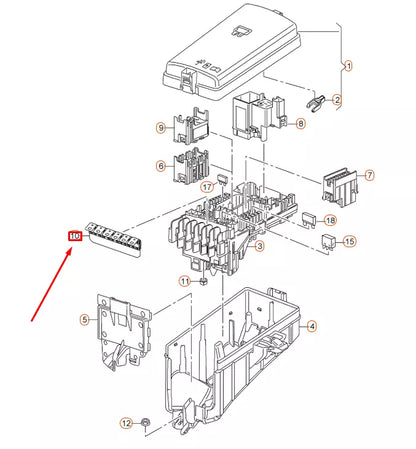 1
2
9
8
6
7
17
18
10
15
3
11
5
4
12