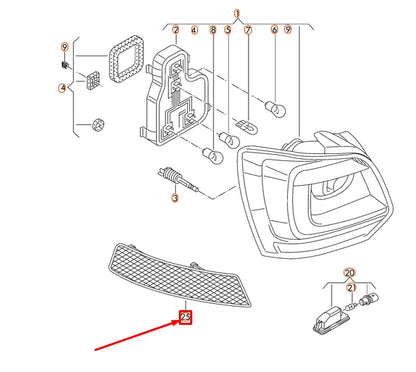 1
2 4 8 5 7 6 9
9
4
3
20
21
25