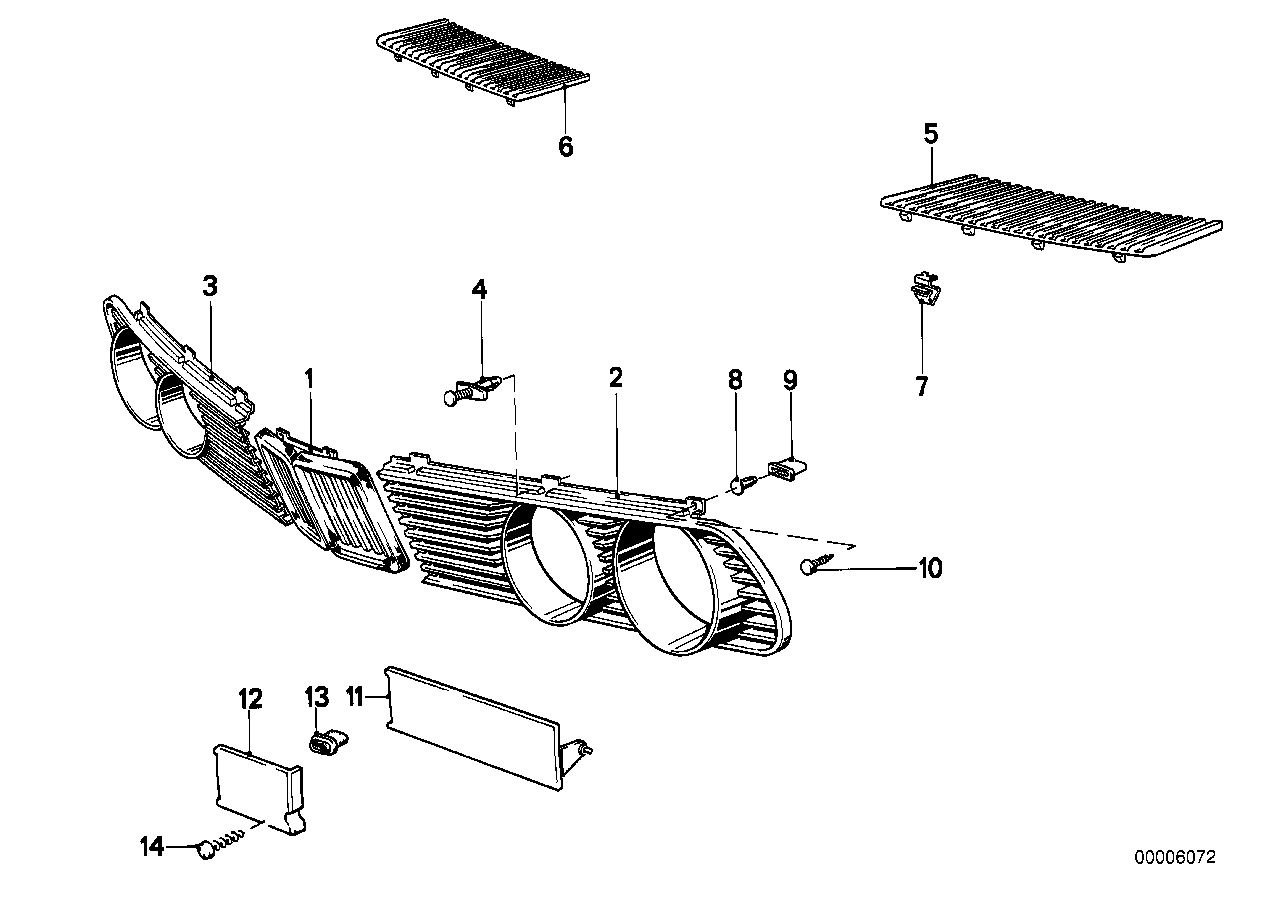 6

5

3

4

1

2

8

9

7

10

12

13

11

14

00006072