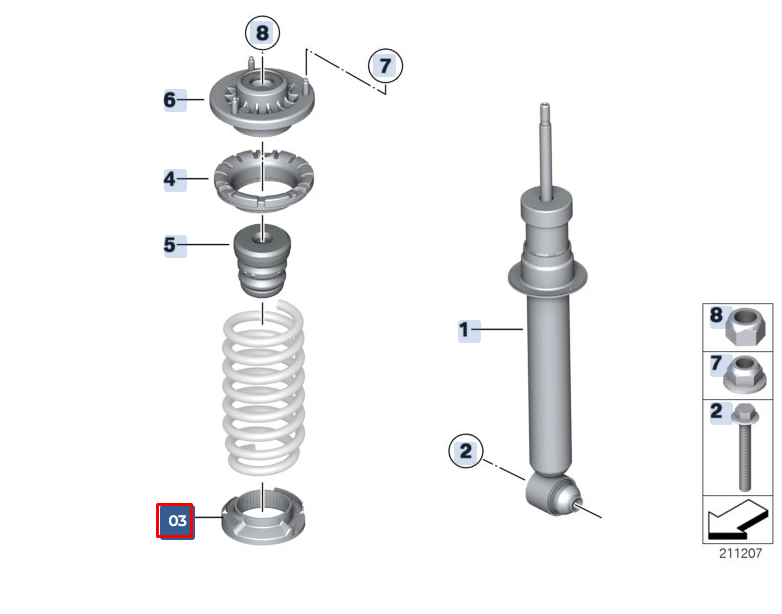 8
7
6
4
5
03
1
2
8
7
2
211207