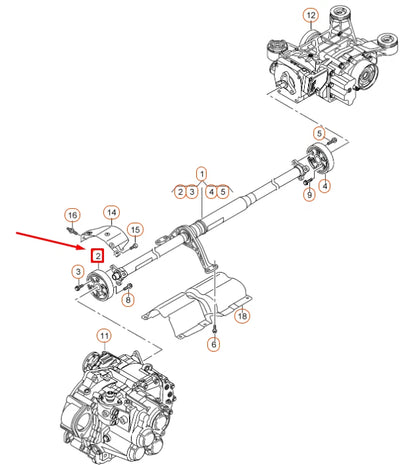 12
5
1
2 3 4 5
4
9
16
14
15
2
3
8
18
6
11