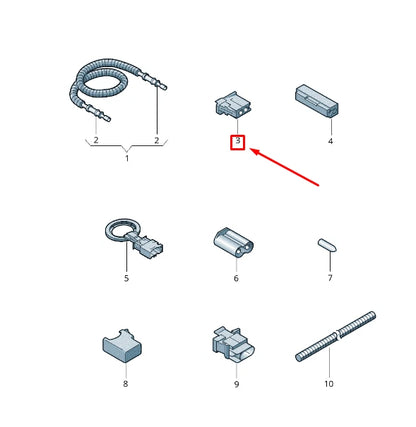 2
2
1
3
4
5
6
7
8
9
10