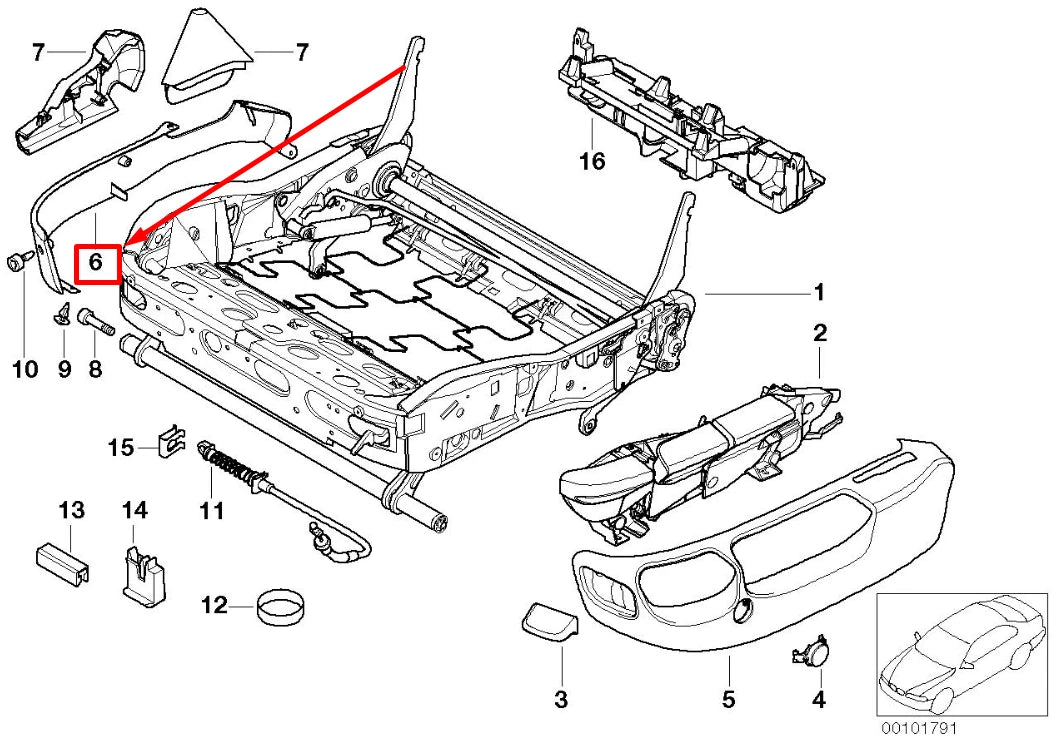 7
7
16
6
1
2
10
9
8
15
11
13
14
12
3
5
4
00101791