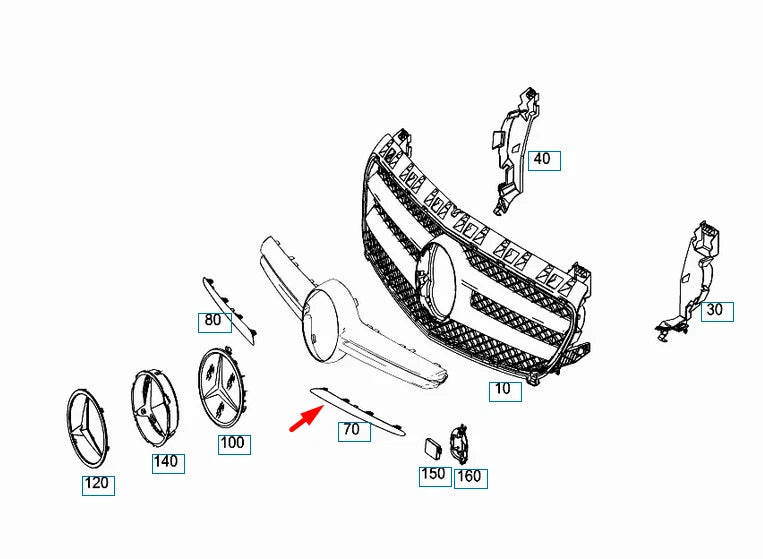 40

30

80

10

70

100

140

120

150

160