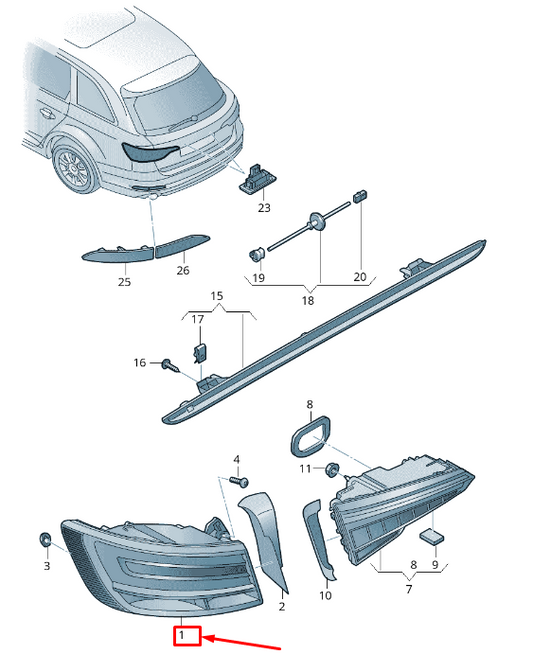 23
25
26
19
20
18
15
17
16
8
4
11
3
2
10
8
9
7
1