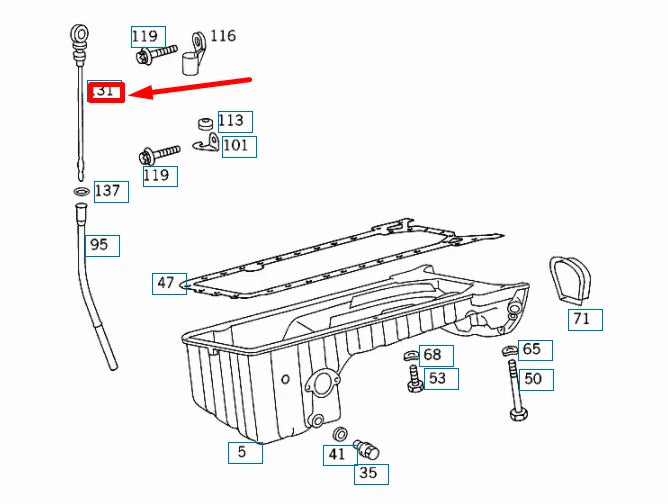 119
116
31
113
101
119
137
95
47
71
68
65
53
50
5
41
35