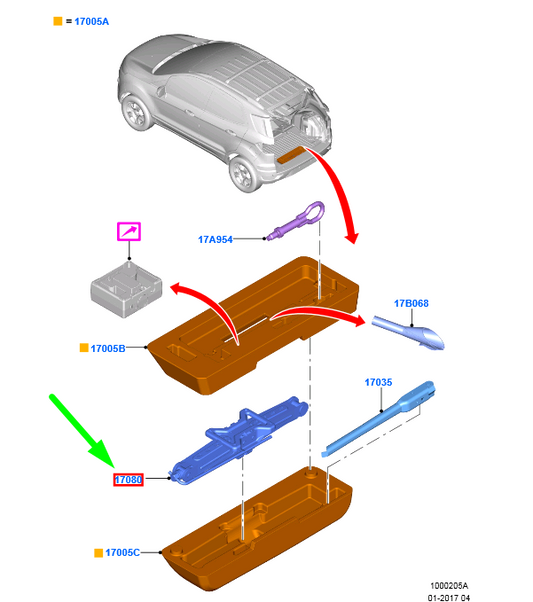 = 17005A

17A954

17B068

17005B

17035

17080

17005C

1000205A
01-2017 04