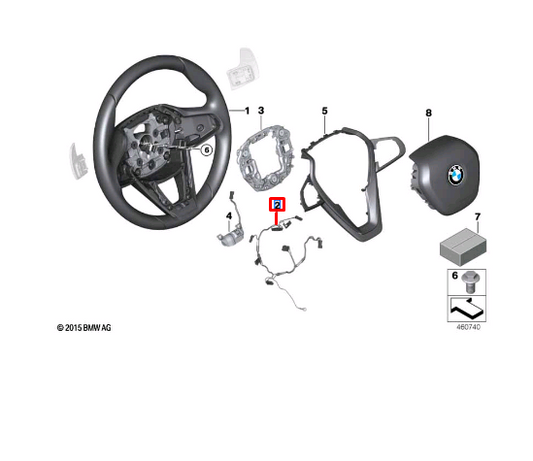 1
3
5
8
6
4
2
7
6
© 2015 BMW AG
460740