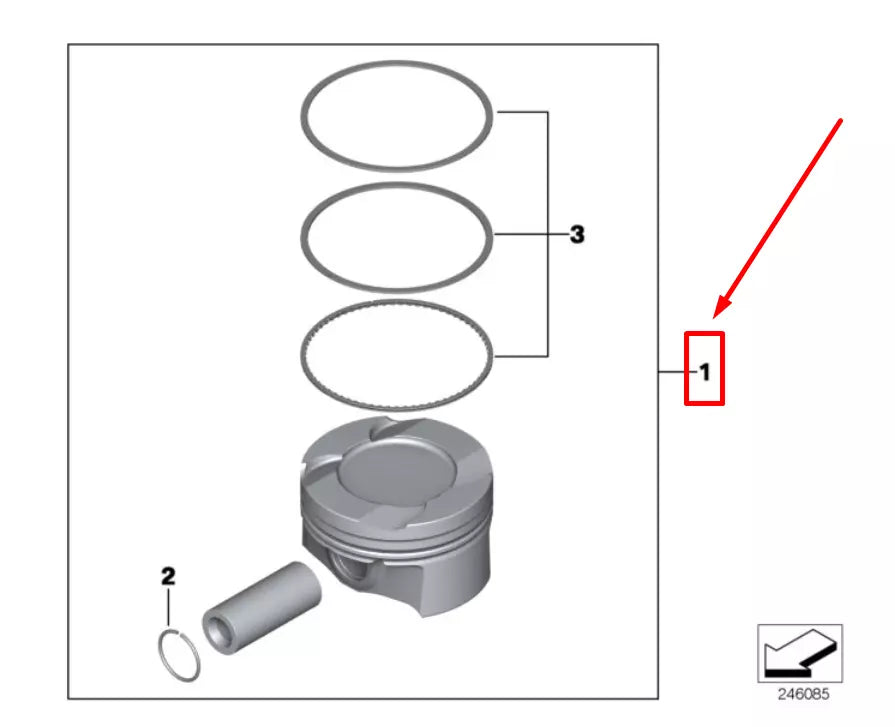 3
1
2
246085