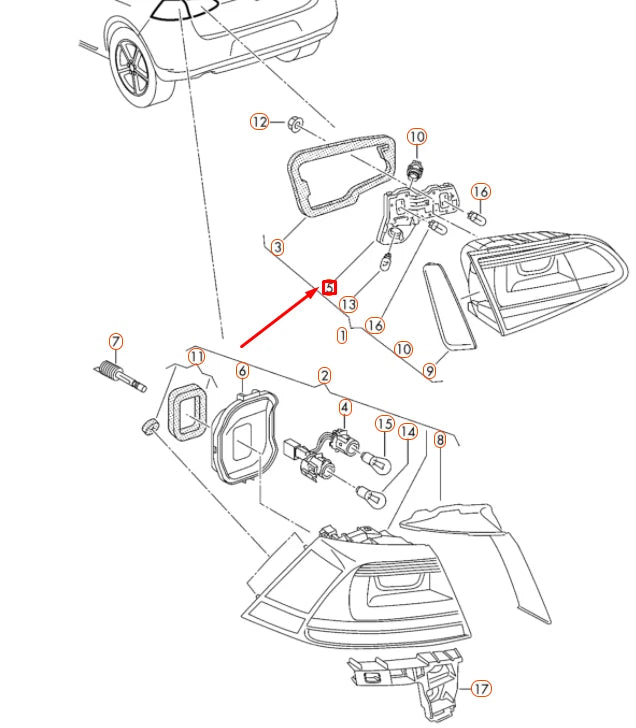 12
10
16
3
5
13
16
1
10
9
7
11
6
2
4
15
14
8
17