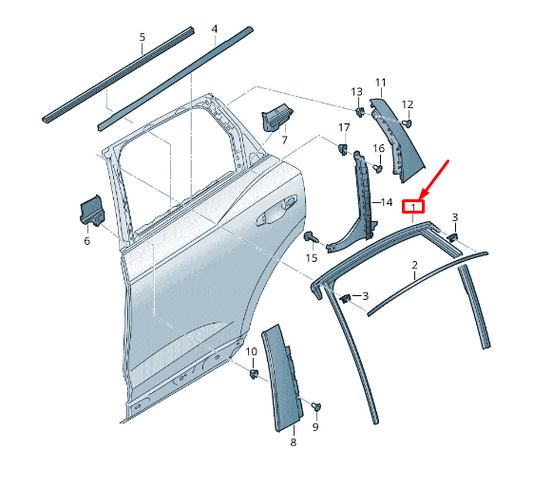 5
4
13
11
12
7
17
16
14
1
3
6
15
2
3
10
9
8