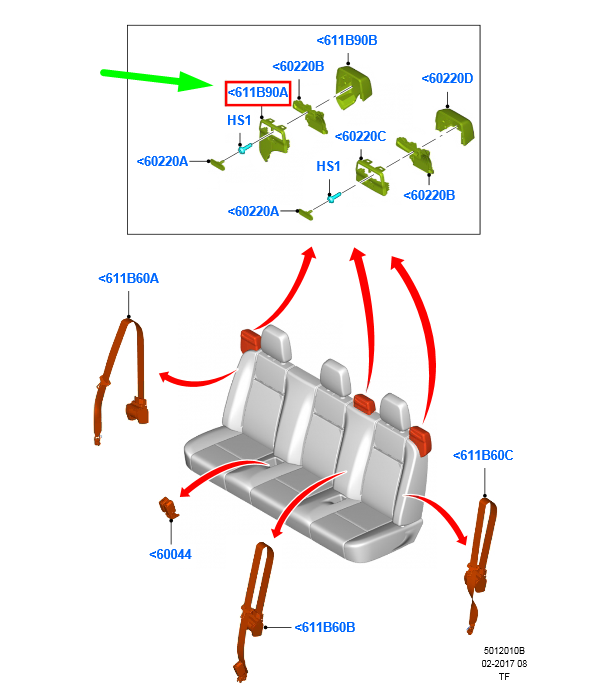 <611B90B
<60220B
<60220D
<611B90A
HS1
<60220C
<60220A
HS1
<60220B
<60220A
<611B60A
<611B60C
<60044
<611B60B
5012010B
02-2017 08
TF