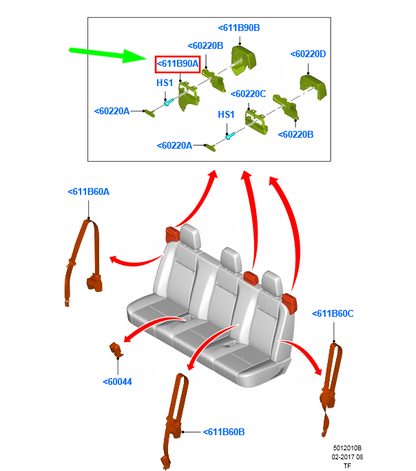 <611B90B
<60220B
<60220D
<611B90A
HS1
<60220C
<60220A
HS1
<60220B
<60220A

<611B60A
<611B60C
<60044
<611B60B

5012010B
02-2017 08
TF