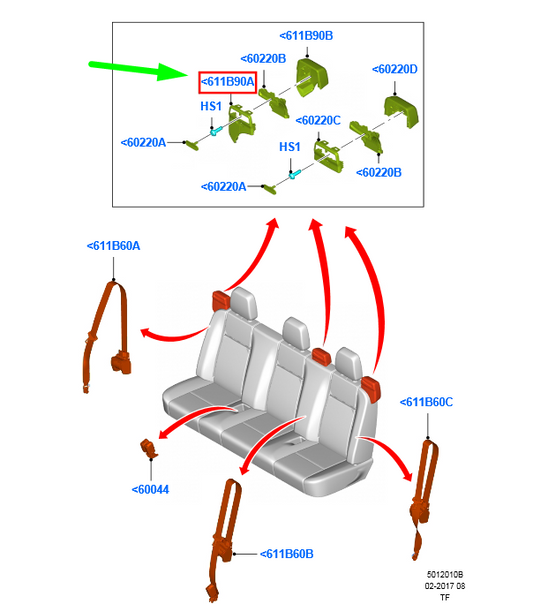 <611B90B
<60220B
<60220D
<611B90A
HS1
<60220C
<60220A
HS1
<60220B
<60220A
<611B60A
<611B60C
<60044
<611B60B
5012010B
02-2017 08
TF