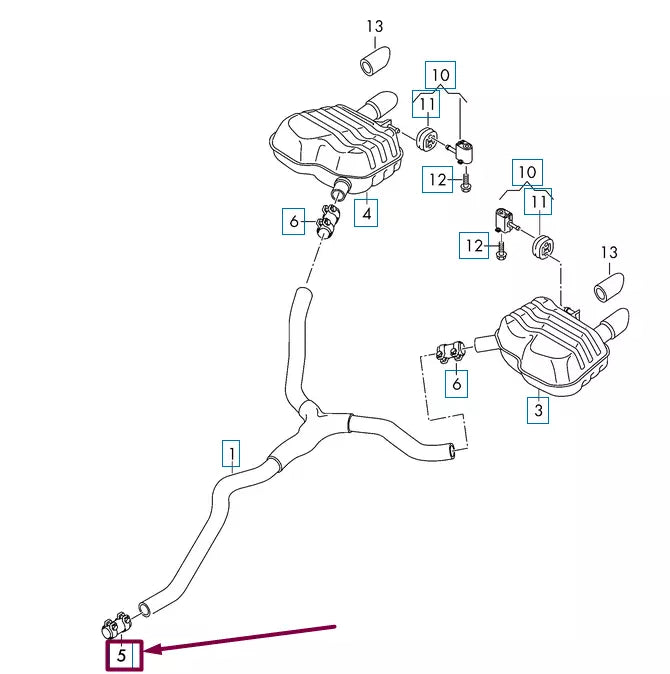 13
10
11
12
4
6
10
11
12
13
6
3
1
5