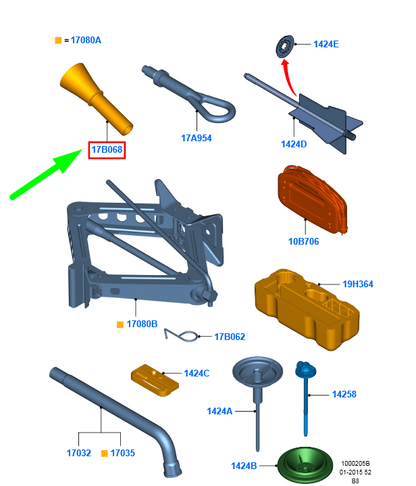 = 17080A

1424E

17B068

17A954

1424D

10B706

19H364

17080B

17B062

1424C

14258

1424A

17032 17035

1424B

1000205B
01-2015 52
B8