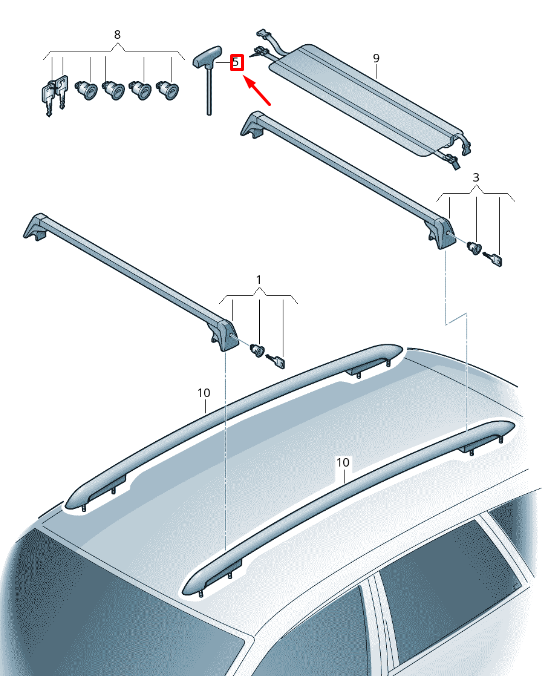 8
5
9
3
1
10
10