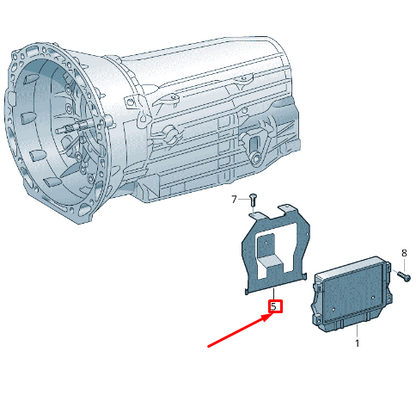 7
8
5
1