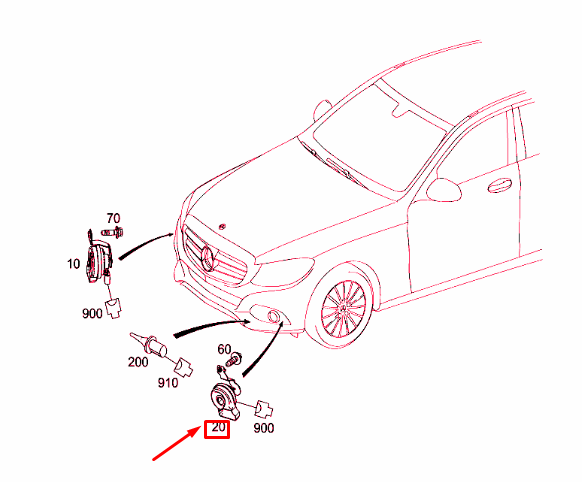 70
10
900
200
910
60
20
900