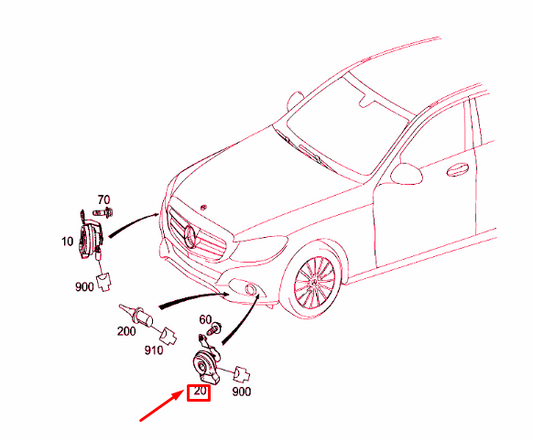 70
10
900
200
910
60
20
900