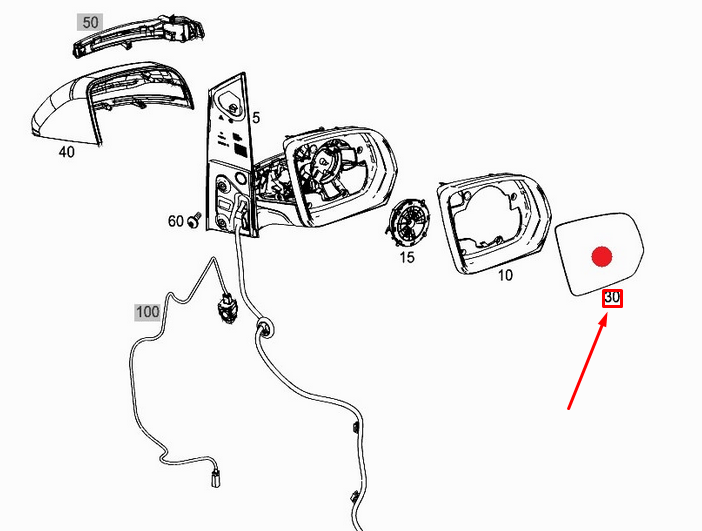 50
40
5
60
15
10
30
100