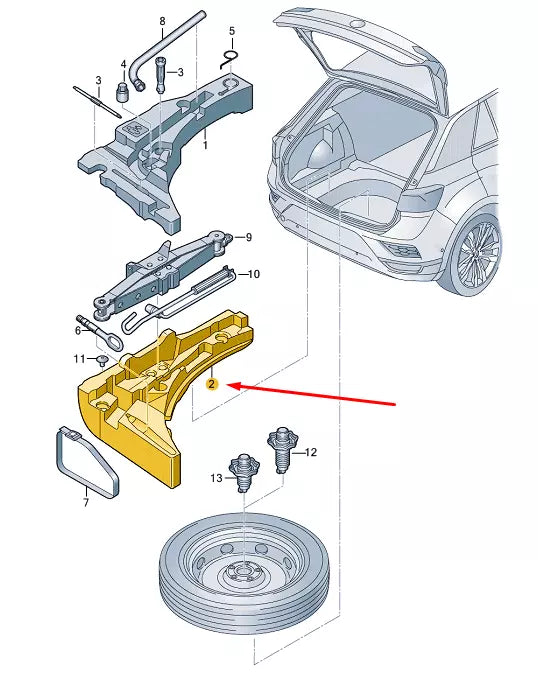 8
5
4
3
3
1
9
10
6
11
2
12
13
7