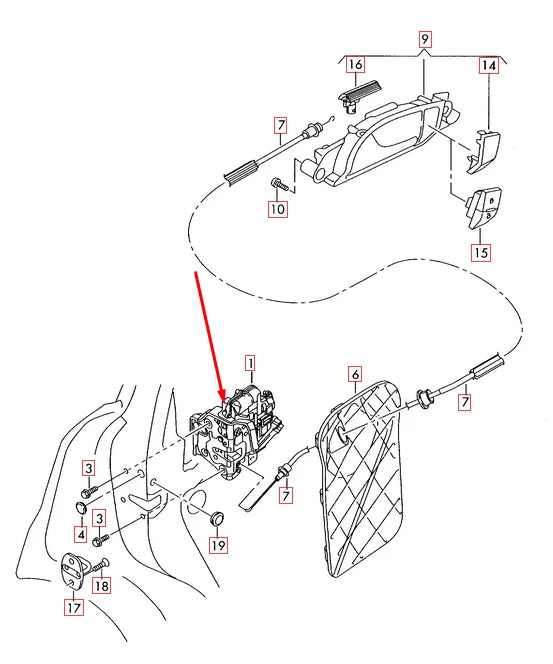 9
16
14
7
10
15
1
6
7
3
7
4
3
19
18
17