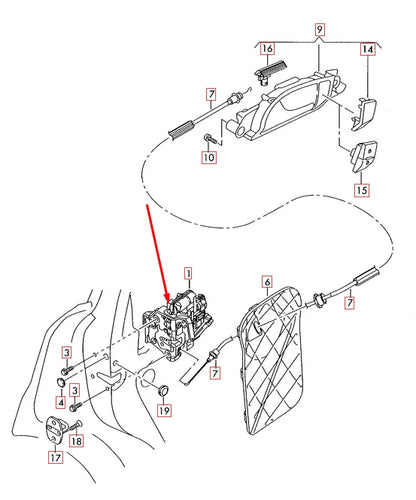 9
16
14
7
10
15
1
6
7
3
7
4
3
19
18
17