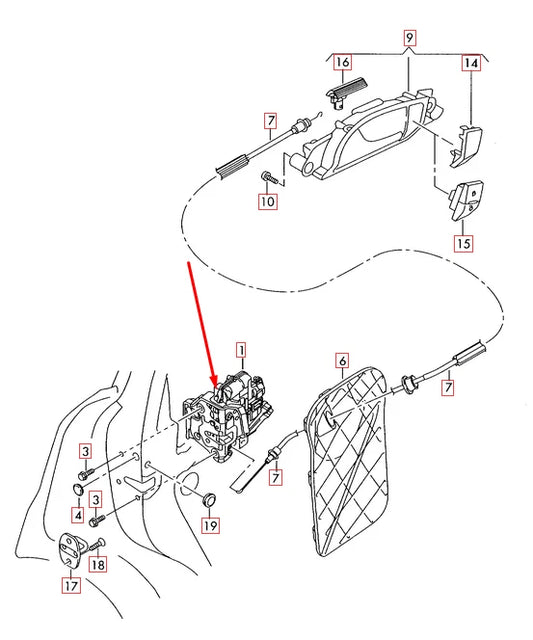 9
16
14
7
10
15
1
6
7
3
7
4
3
19
18
17