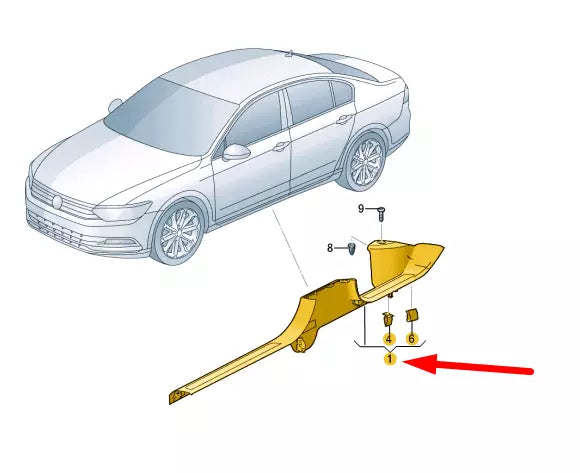 9
8
4
6
1