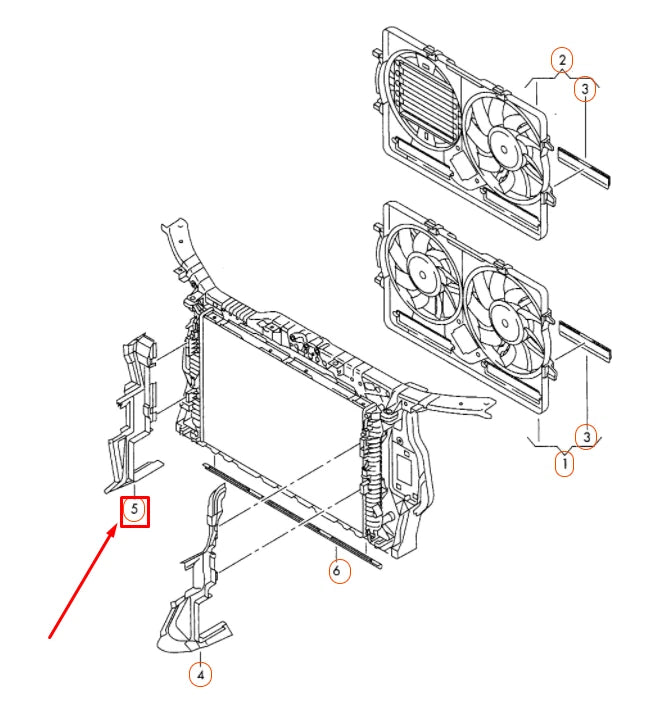 2
3
3
1
5
6
4