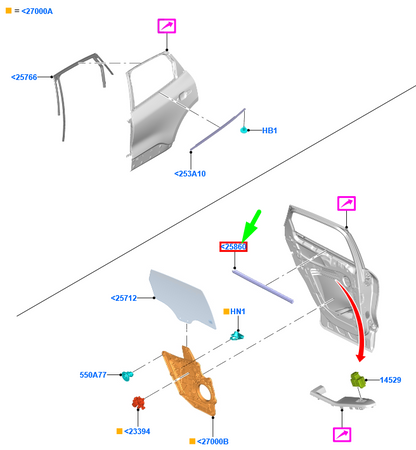 = <27000A

<25766

HB1

<253A10

<25860

<25712

HN1

550A77

14529

<23394

<27000B