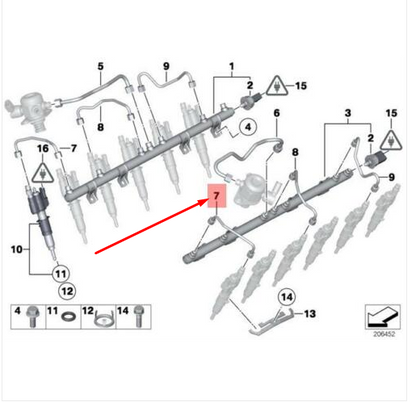 5
9
1
2
15
8
4
6
3
15
16
7
2
8
9
7
10
11
12
14
13
4
11
12
14
206452