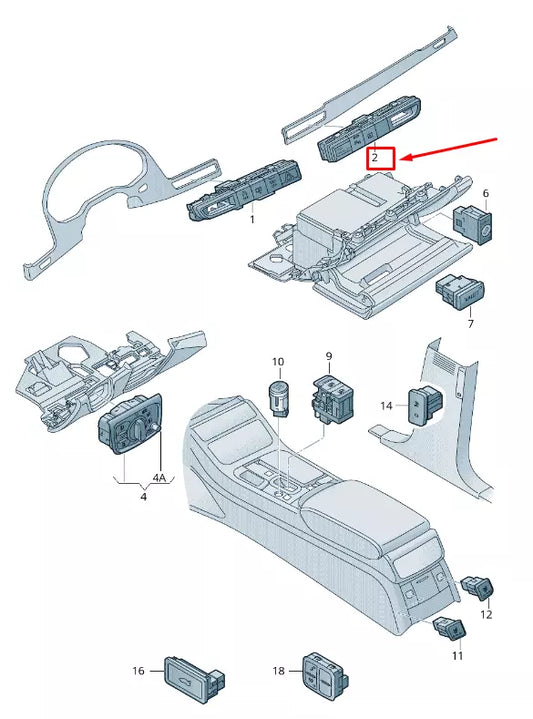 2
6
1
7
10
9
14
4A
4
12
11
16
18