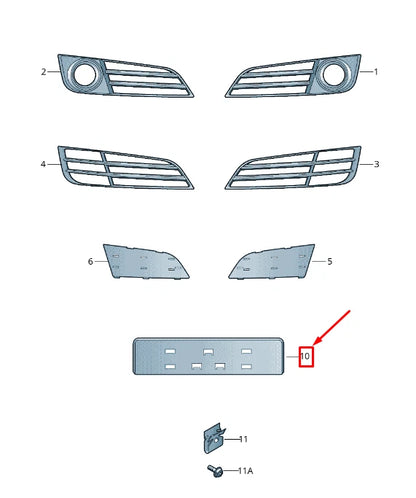 2
1
4
3
6
5
10
11
11A