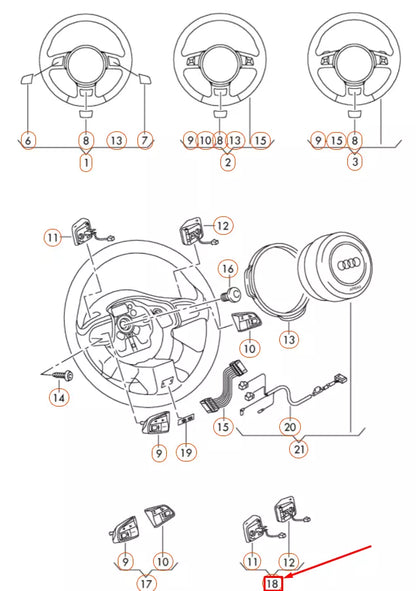 6
8
13
7
1
9
10
8
13
15
2
9
15
8
3
11
12
16
13
10
14
15
20
21
9
19
9
10
17
11
12
18