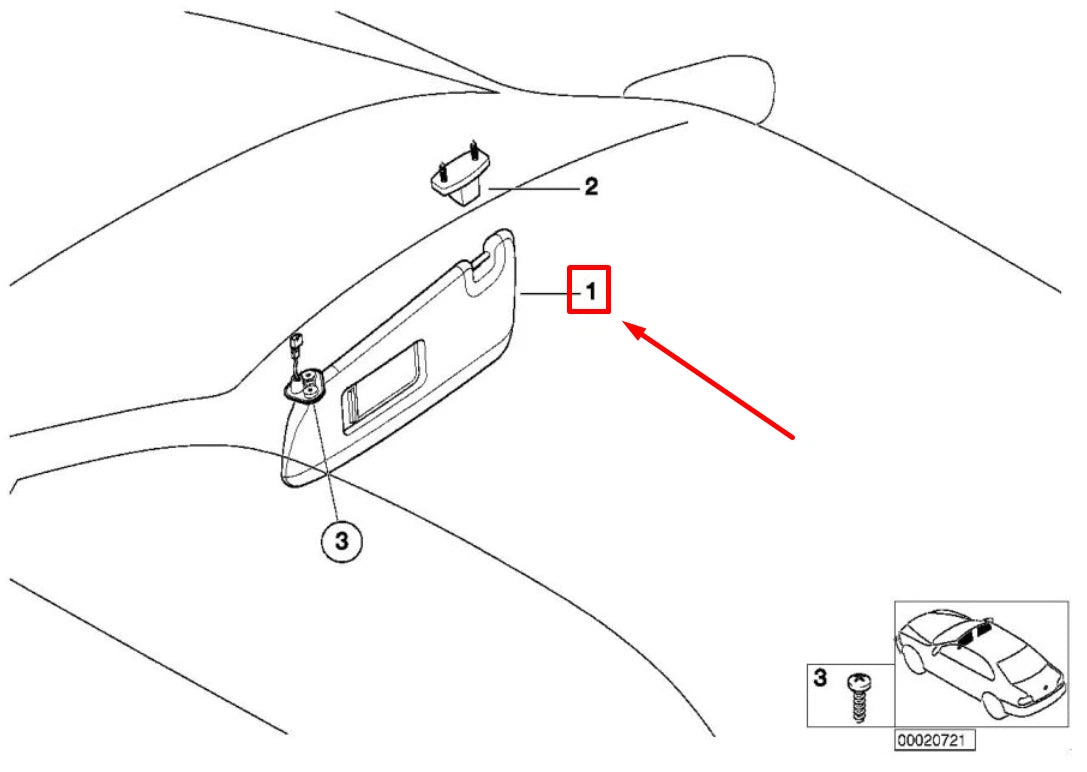 2
1
3
3
00020721