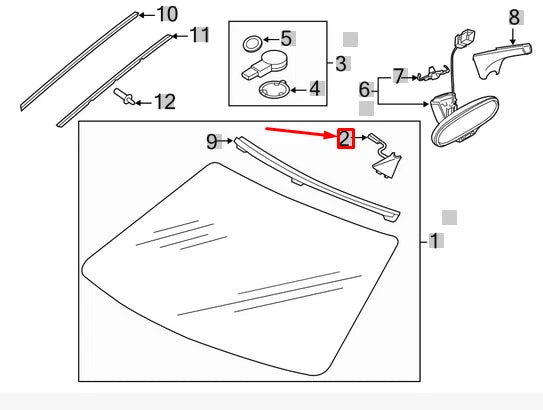 10
11
5
3
4
12
8
7
6
9
2
1