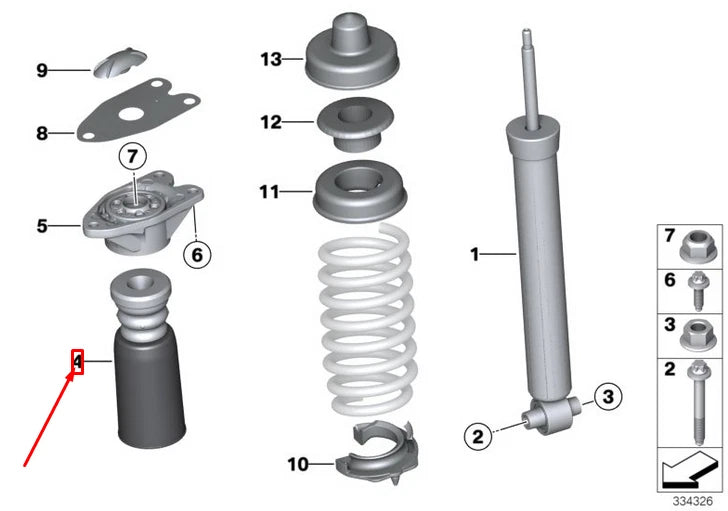 9
8
7
5
6
4
13
12
11
10
1
2
3
7
6
3
2
334326