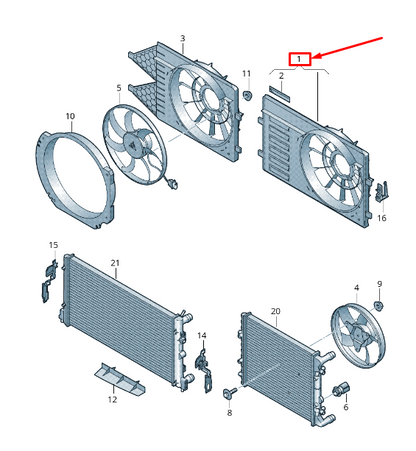 3
1
11
2
5
10
16
15
21
4
9
20
14
12
8
6