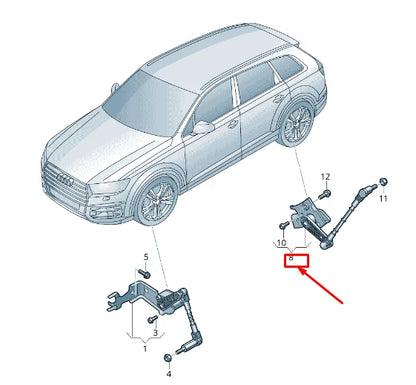 12
11
10
8
5
3
1
4