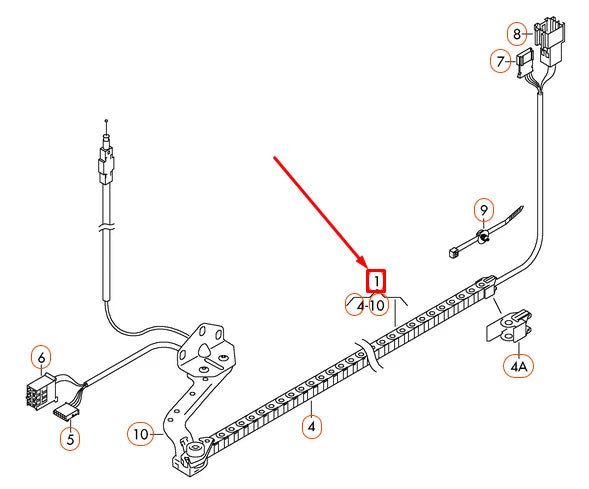 8
7
9
1
4-10
4A
6
5
10
4