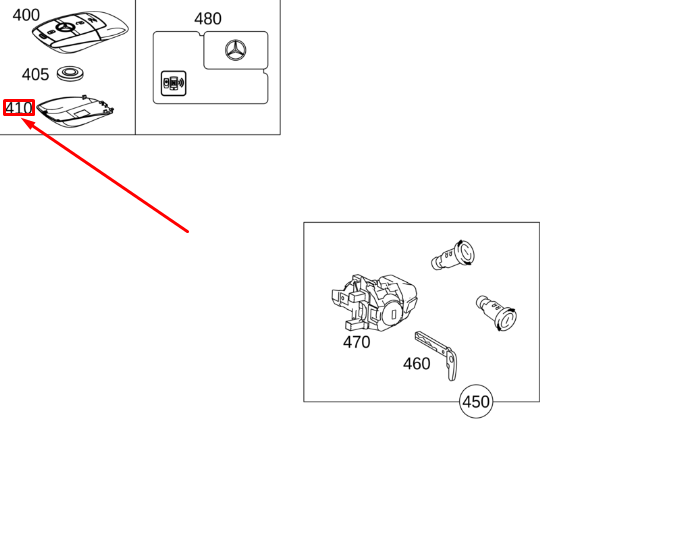 400
405
410
480
470
460
450