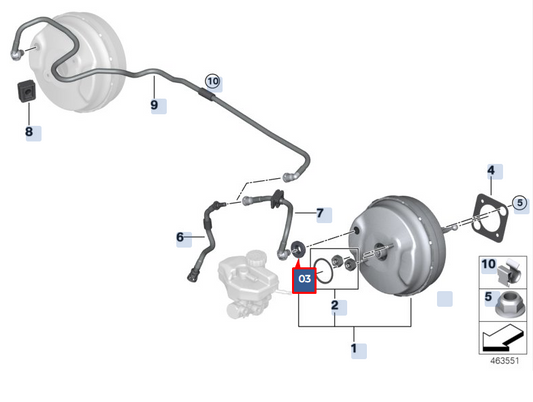 10
9
8
4
5
7
6
03
2
1
10
5
463551