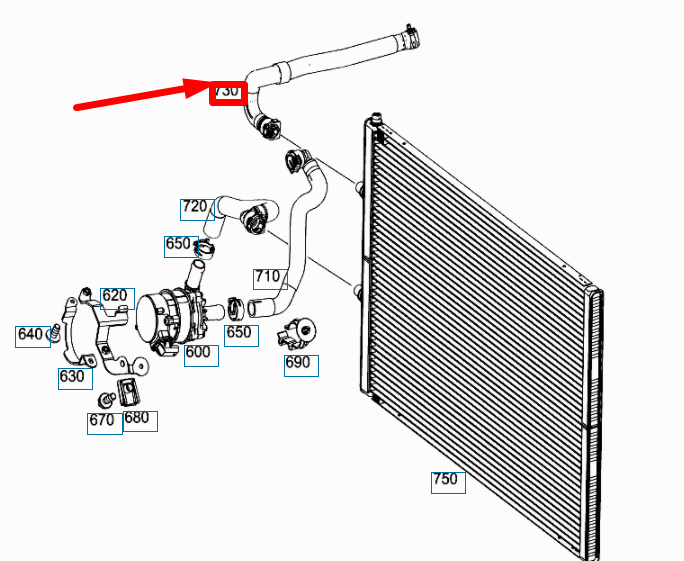 730
720
650
710
620
640
650
600
690
630
670
680
750