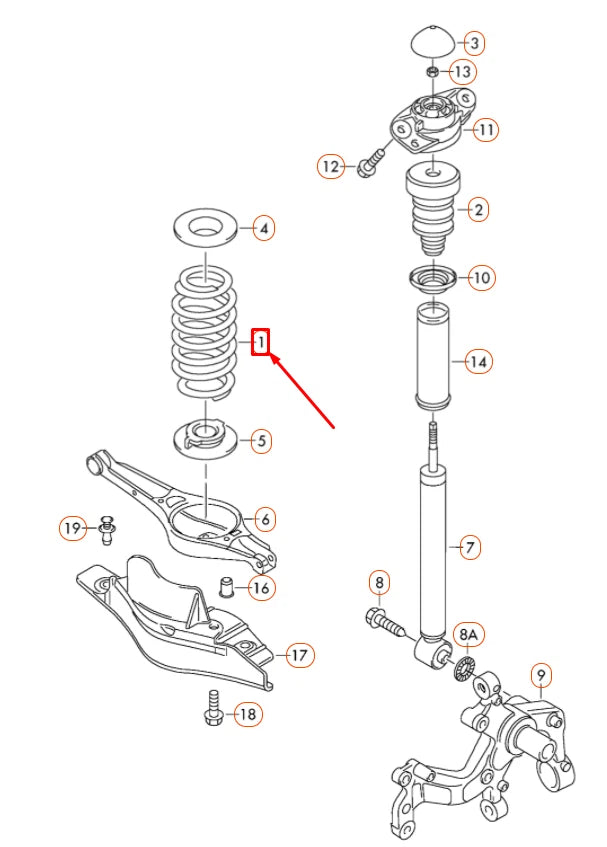 3
13
11
12
2
4
10
1
14
5
6
19
7
16
8
8A
17
9
18