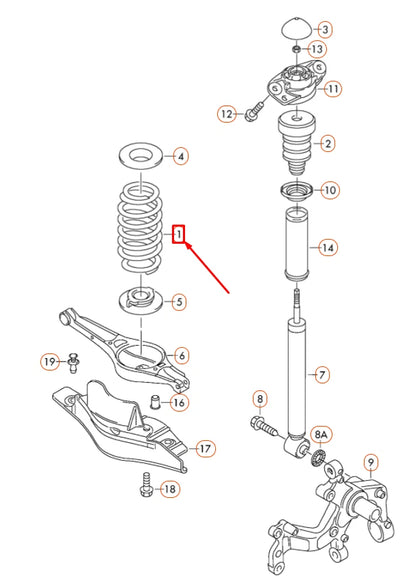 3
13
11
12
2
4
10
1
14
5
6
19
7
16
8
8A
17
9
18